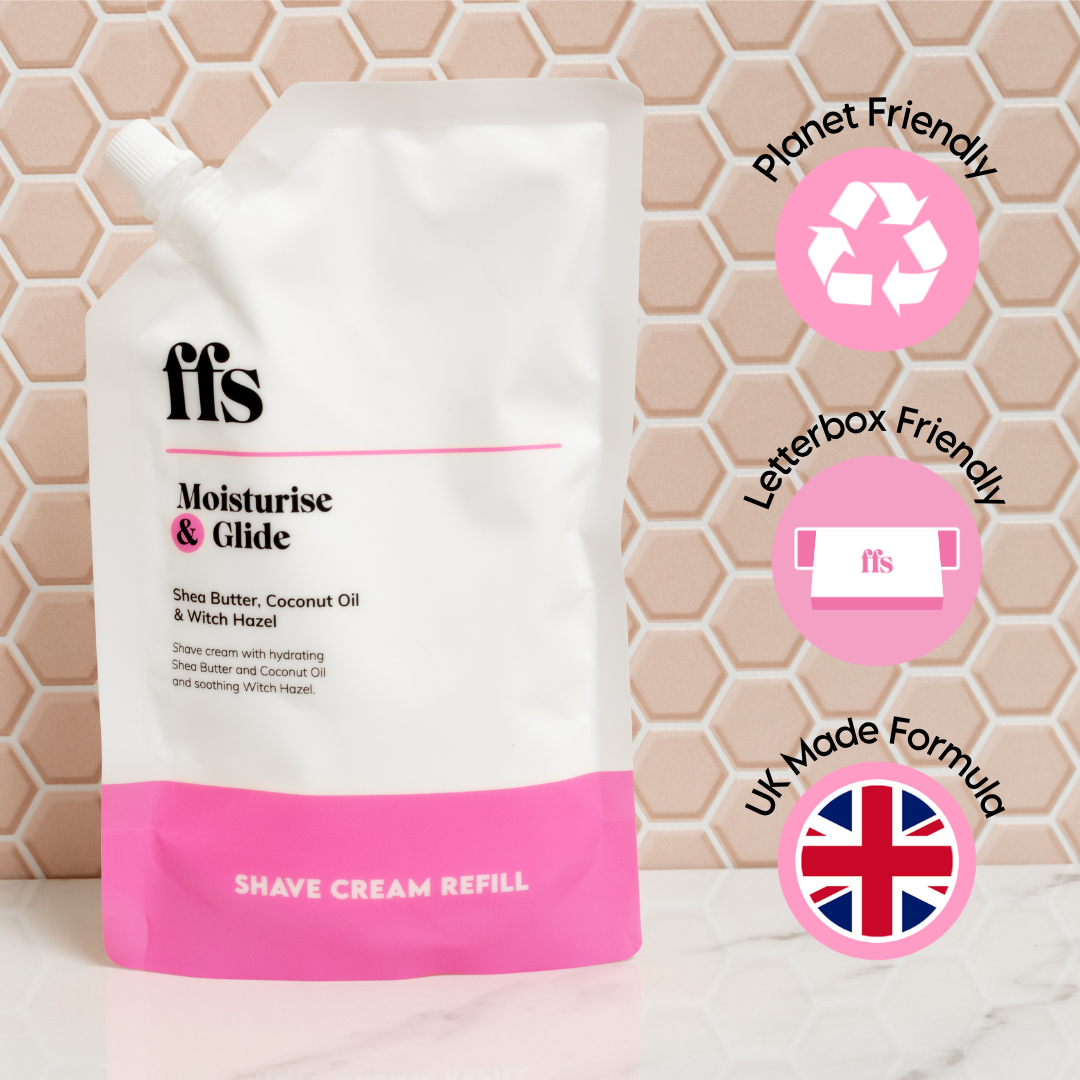 ffs

Moisturise & Glide

Shea Butter, Coconut Oil & Witch Hazel

Shave cream with hydrating Shea Butter and Coconut Oil and soothing Witch Hazel.

SHAVE CREAM REFILL

Planet Friendly

Letterbox Friendly

ffs

UK Made Formula